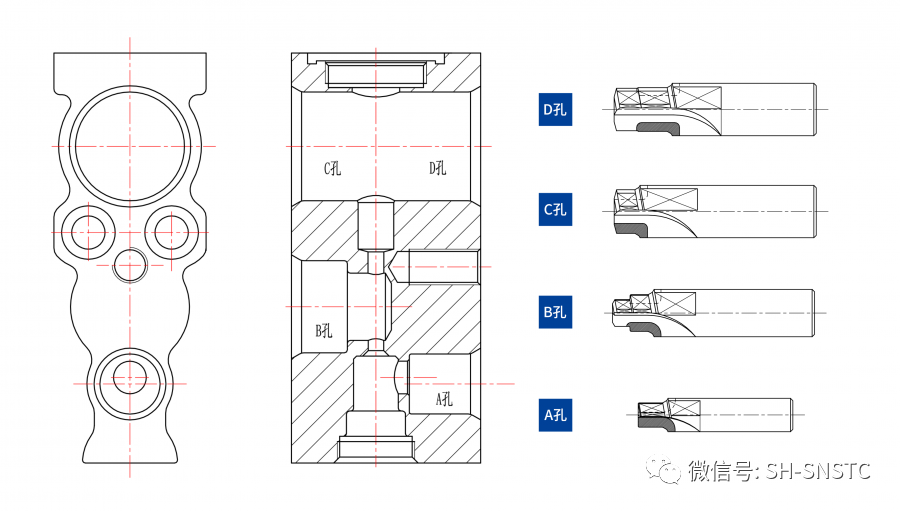 C孔
D孔
B孔
A孔

D孔
C孔
B孔
A孔

微信号: SH-SNSTC